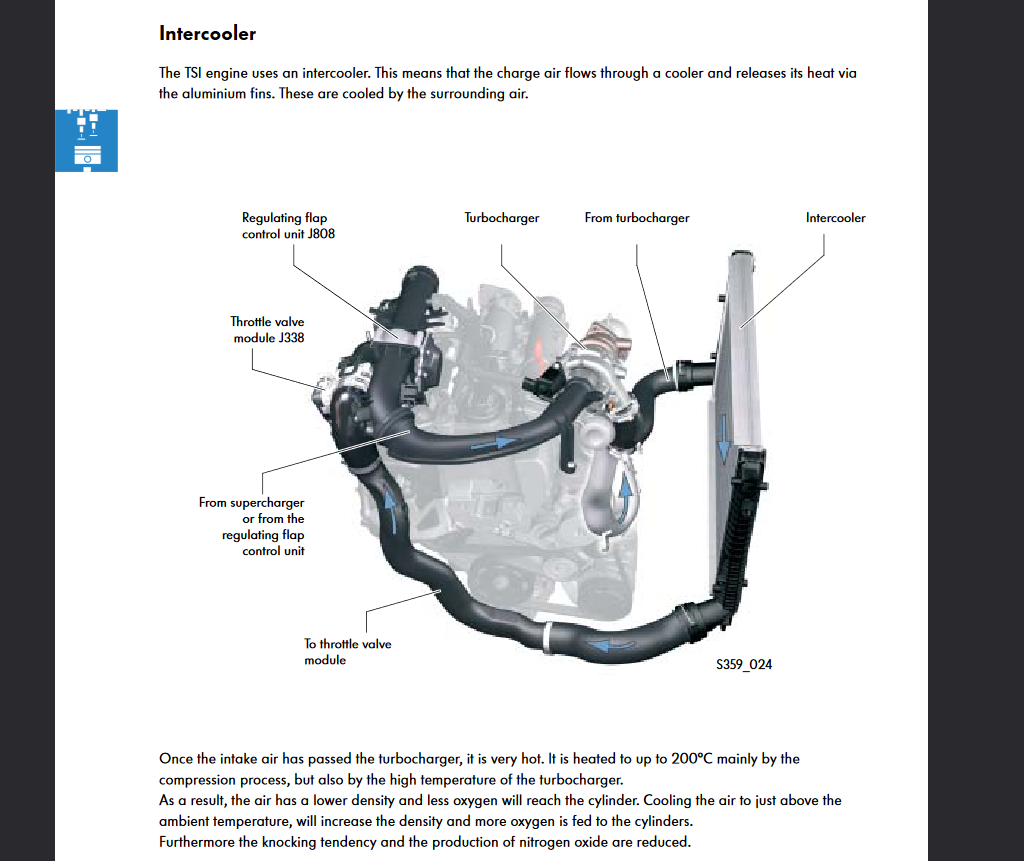 Intercooler

The TSI engine uses an intercooler. This means that the charge air flows through a cooler and releases its heat via the aluminium fins. These are cooled by the surrounding air.

Regulating flap control unit J808

Turbocharger

From turbocharger

Intercooler

Throttle valve module J338

From supercharger or from the regulating flap control unit

To throttle valve module

S359_024

Once the intake air has passed the turbocharger, it is very hot. It is heated to up to 200°C mainly by the compression process, but also by the high temperature of the turbocharger.
As a result, the air has a lower density and less oxygen will reach the cylinder. Cooling the air to just above the ambient temperature, will increase the density and more oxygen is fed to the cylinders.
Furthermore the knocking tendency and the production of nitrogen oxide are reduced.