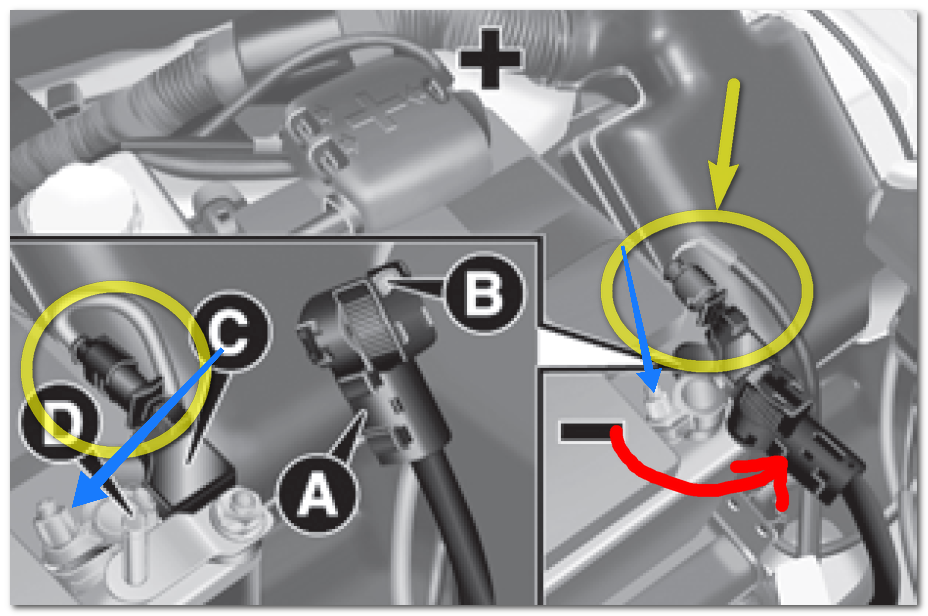 +
B
C
D
A
−