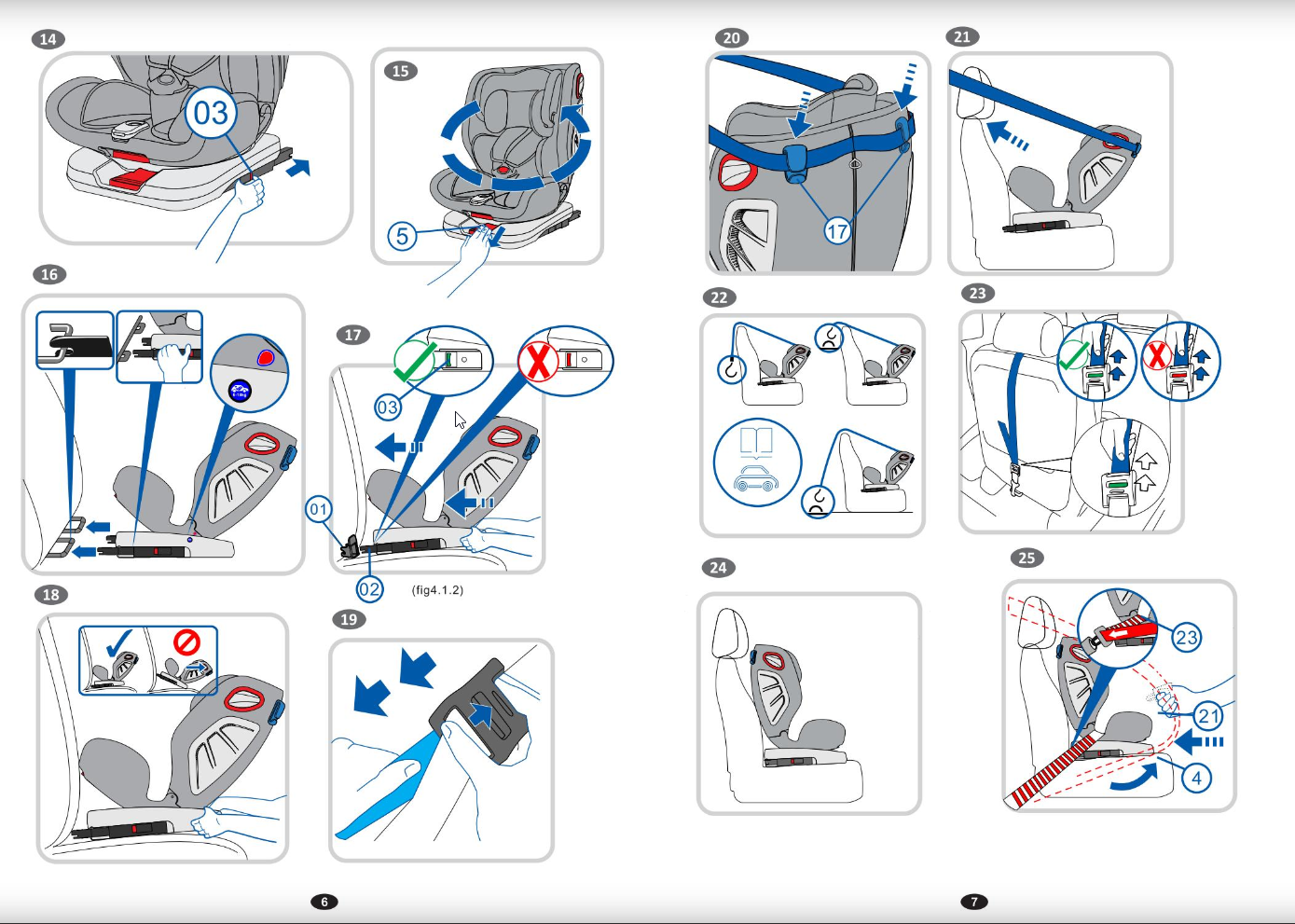 14
03
15
5
16
17
03
01
02
(fig4.1.2)
18
19
6
20
17
21
22
23
24
25
23
21
4
7