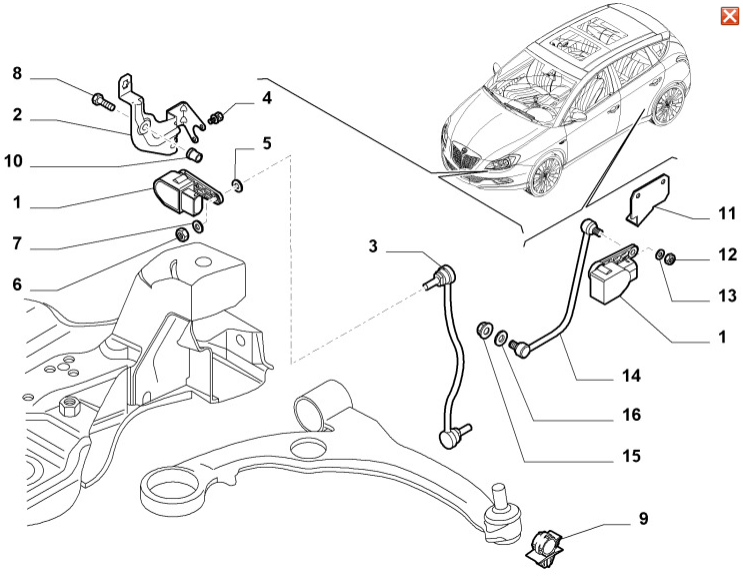 8
2
10
1
7
6
4
5
3
11
12
13
1
14
16
15
9