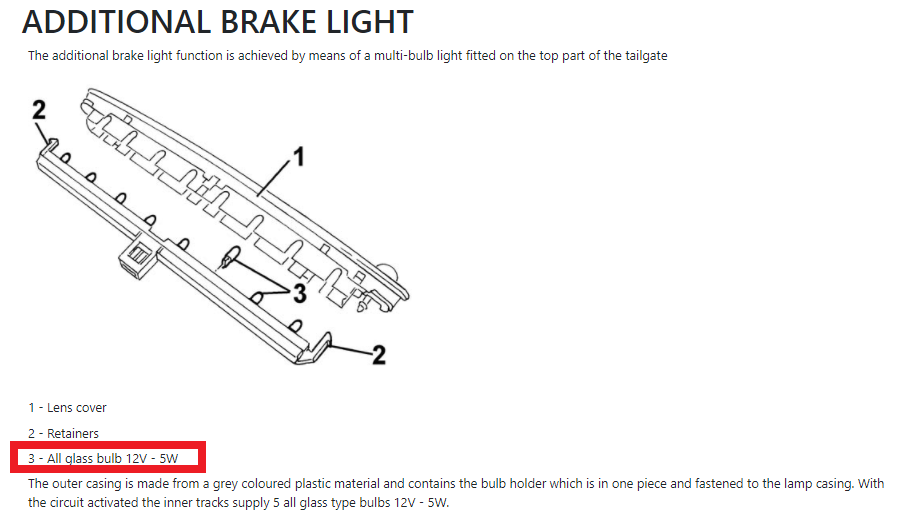 ADDITIONAL BRAKE LIGHT

The additional brake light function is achieved by means of a multi-bulb light fitted on the top part of the tailgate

2

1

3

2

1 - Lens cover

2 - Retainers

3 - All glass bulb 12V - 5W

The outer casing is made from a grey coloured plastic material and contains the bulb holder which is in one piece and fastened to the lamp casing. With the circuit activated the inner tracks supply 5 all glass type bulbs 12V - 5W.