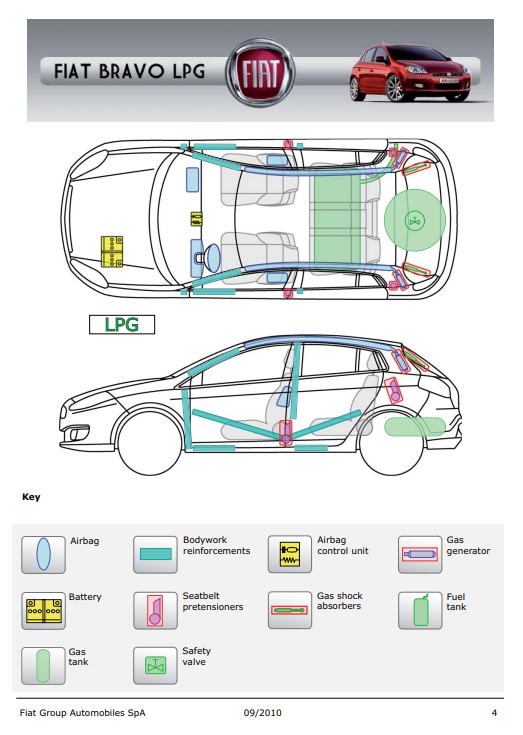 FIAT BRAVO LPG

FIAT

LPG

Key

Airbag

Bodywork reinforcements

Airbag control unit

Gas generator

Battery

Seatbelt pretensioners

Gas shock absorbers

Fuel tank

Gas tank

Safety valve

Fiat Group Automobiles SpA 09/2010 4