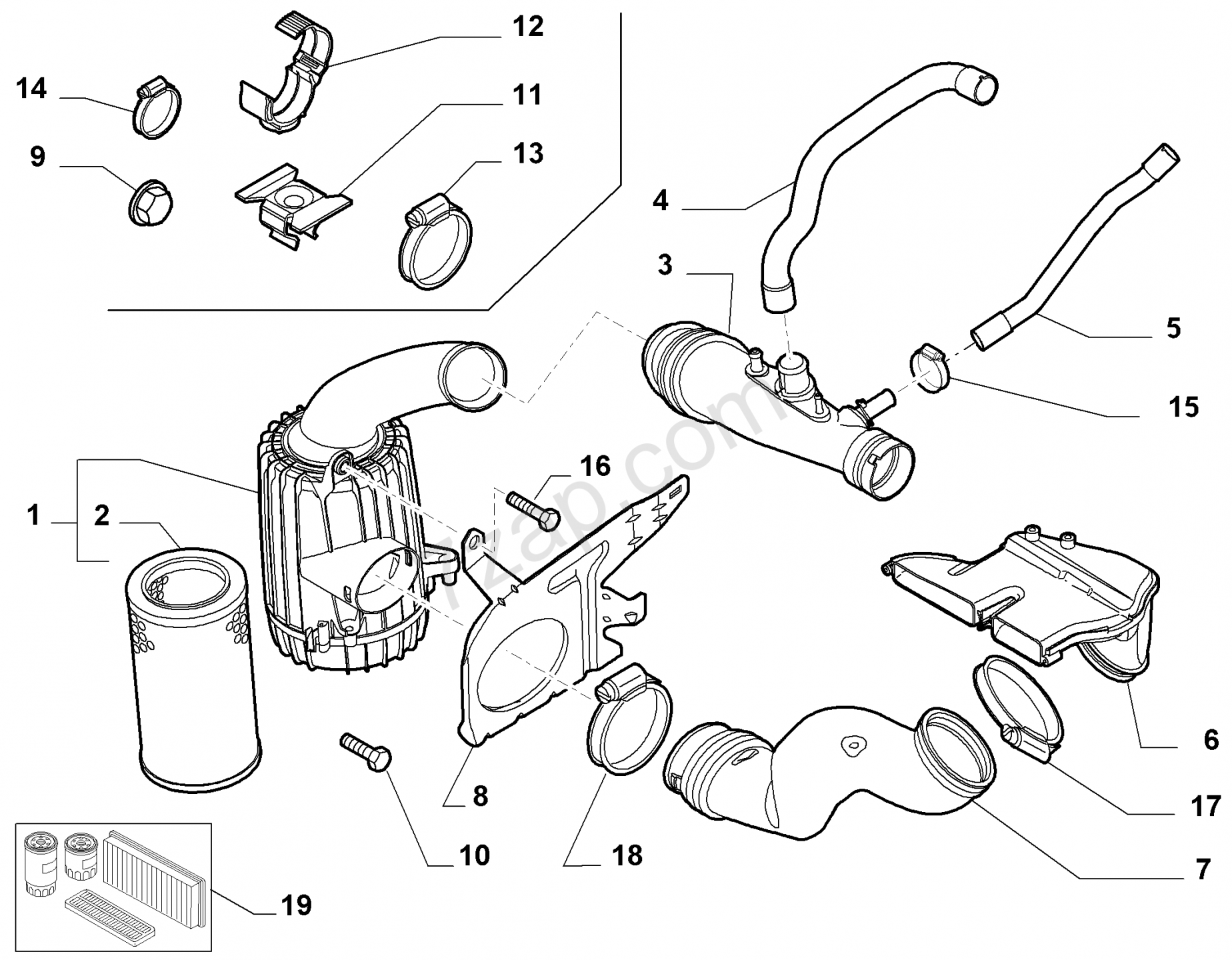 12
14
11
9
13
4
3
5
15
16
1
2
7zap.com
6
8
17
10
18
7
19