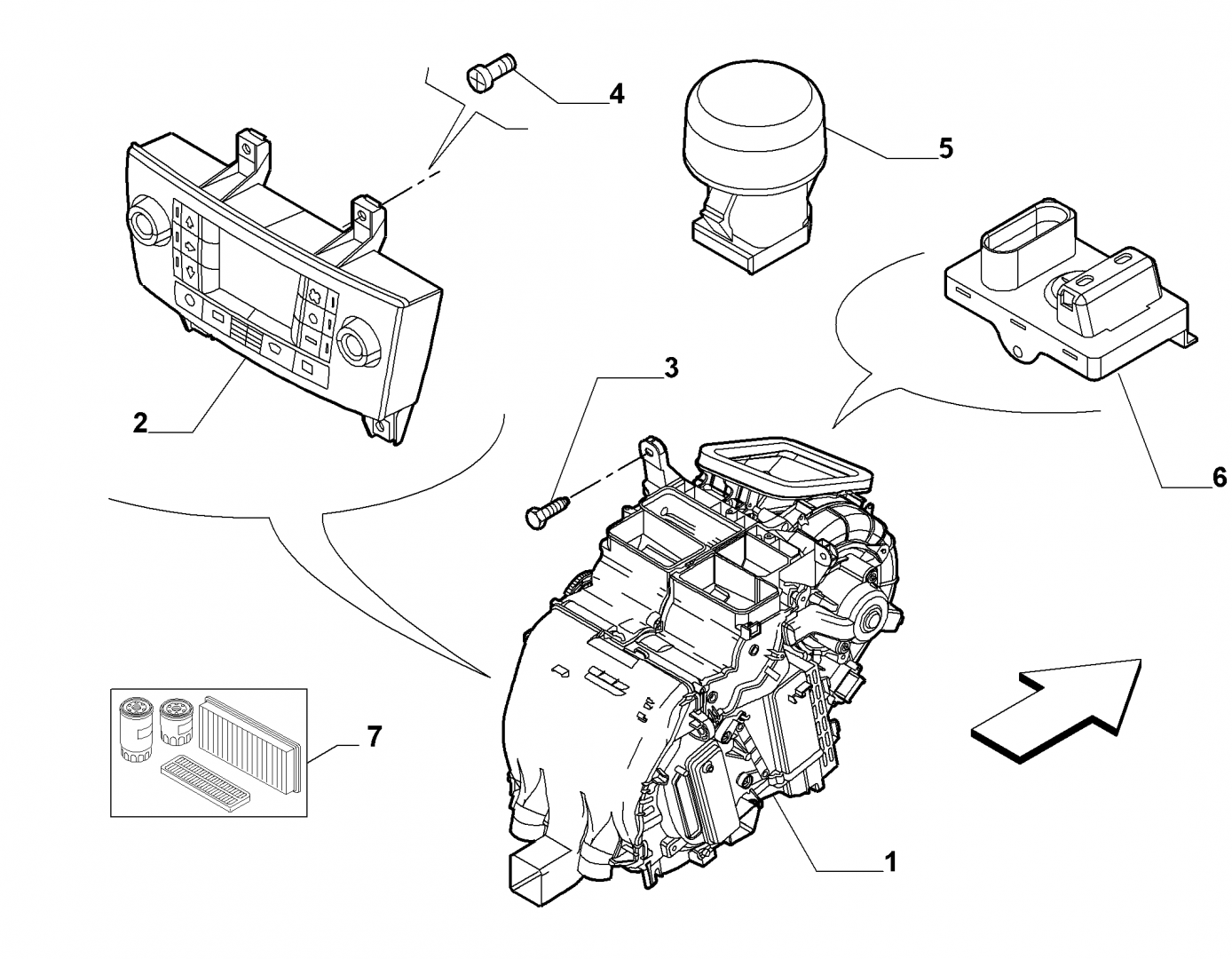 4
5
2
3
6
7
1