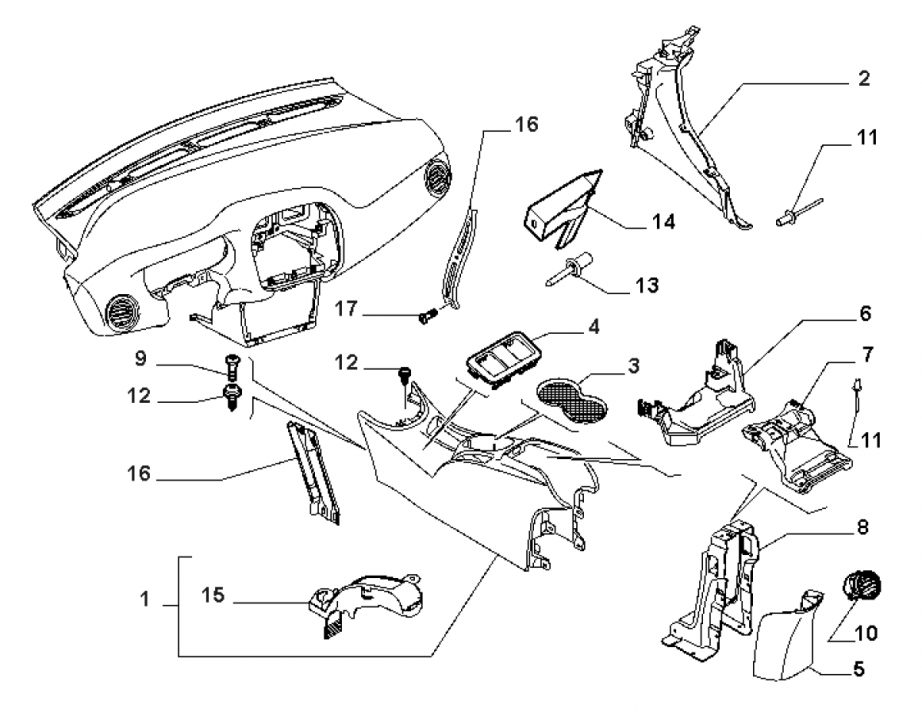 2
16
11
14
13
17
4
6
9
12
3
7
12
11
16
8
1
15
10
5